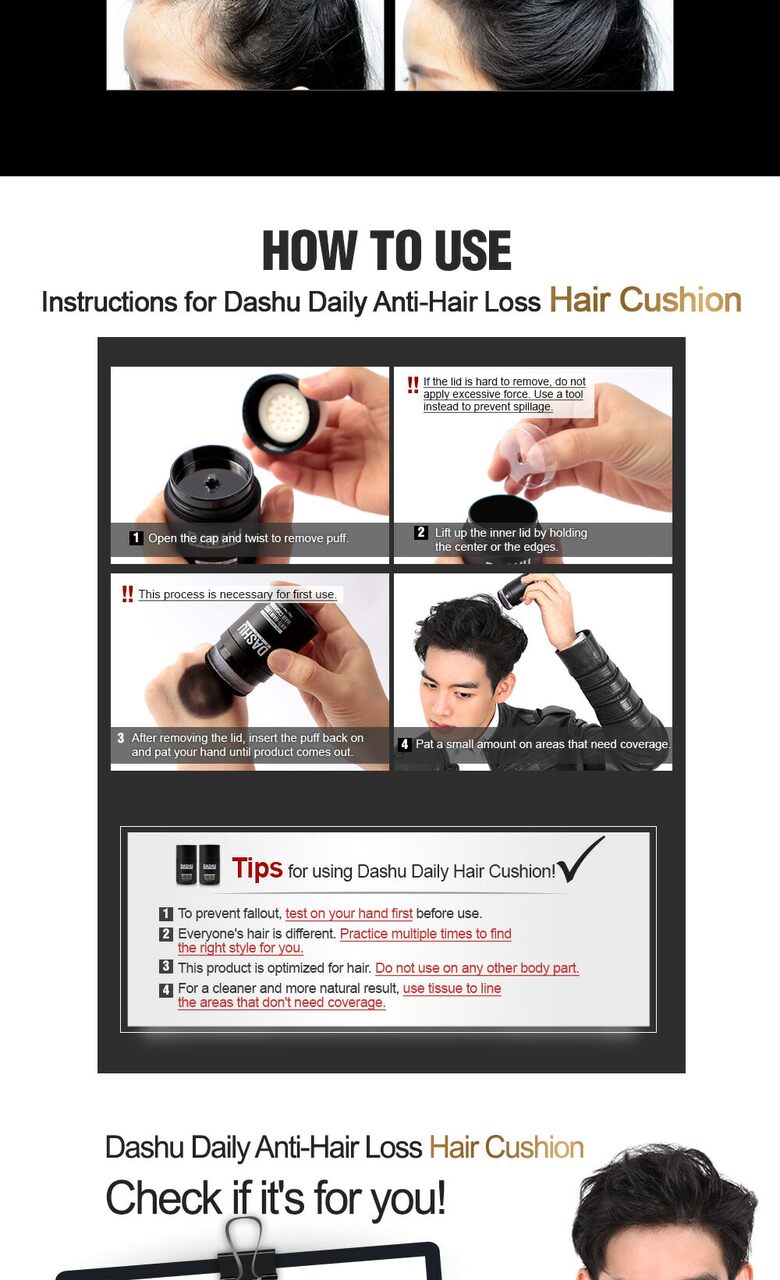 HOW TO USE

Instructions for Dashu Daily Anti-Hair Loss Hair Cushion

1 Open the cap and twist to remove puff.

!! If the lid is hard to remove, do not apply excessive force. Use a tool instead to prevent spillage.

2 Lift up the inner lid by holding the center or the edges.

!! This process is necessary for first use.

DASHU

3 After removing the lid, insert the puff back on and pat your hand until product comes out.

4 Pat a small amount on areas that need coverage.

Tips for using Dashu Daily Hair Cushion!

1 To prevent fallout, test on your hand first before use.

2 Everyone's hair is different. Practice multiple times to find the right style for you.

3 This product is optimized for hair. Do not use on any other body part.

4 For a cleaner and more natural result, use tissue to line the areas that don't need coverage.

Dashu Daily Anti-Hair Loss Hair Cushion

Check if it's for you!