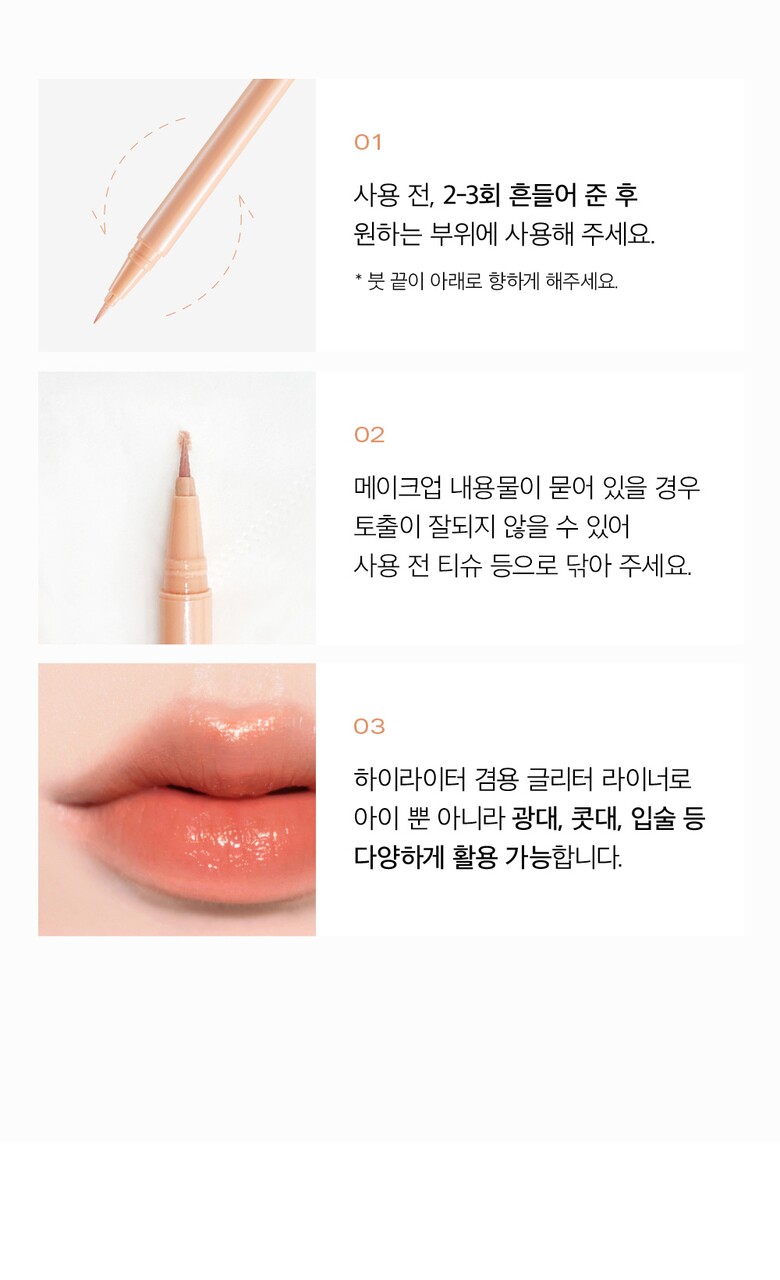 01

사용 전, 2-3회 흔들어 준 후
원하는 부위에 사용해 주세요.

* 붓 끝이 아래로 향하게 해주세요.

02

메이크업 내용물이 묻어 있을 경우
토출이 잘되지 않을 수 있어
사용 전 티슈 등으로 닦아 주세요.

03

하이라이터 겸용 글리터 라이너로
아이 뿐 아니라 광대, 콧대, 입술 등
다양하게 활용 가능합니다.