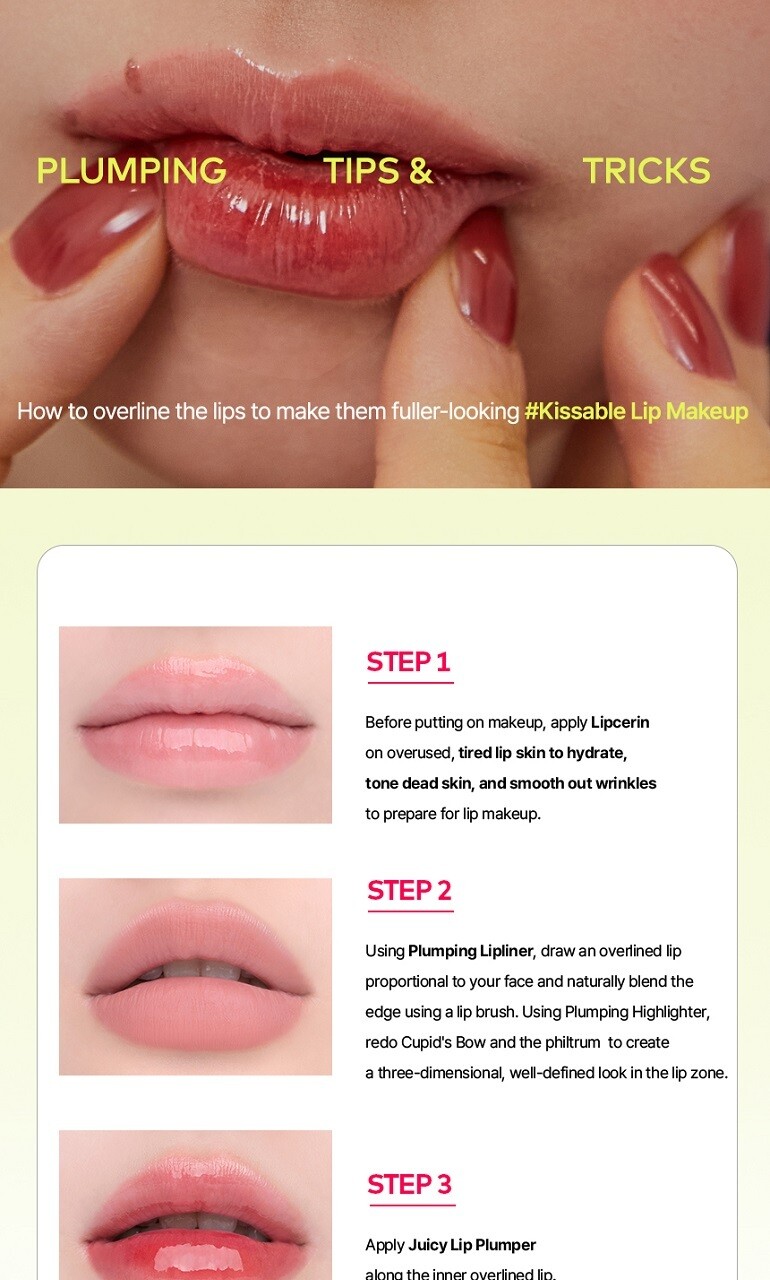 PLUMPING TIPS & TRICKS

How to overline the lips to make them fuller-looking #Kissable Lip Makeup

STEP 1

Before putting on makeup, apply Lipcerin on overused, tired lip skin to hydrate, tone dead skin, and smooth out wrinkles to prepare for lip makeup.

STEP 2

Using Plumping Lipliner, draw an overlined lip proportional to your face and naturally blend the edge using a lip brush. Using Plumping Highlighter, redo Cupid's Bow and the philtrum to create a three-dimensional, well-defined look in the lip zone.

STEP 3

Apply Juicy Lip Plumper along the inner overlined lip.