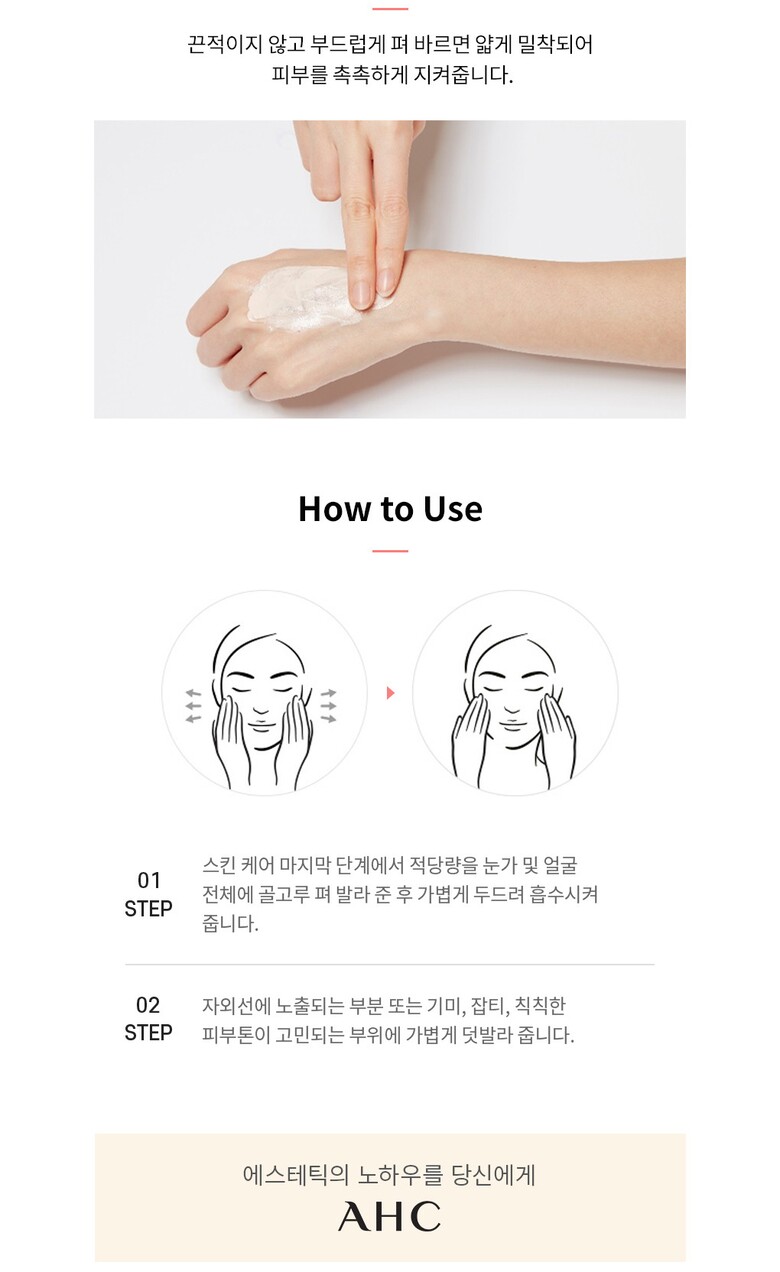 끈적이지 않고 부드럽게 펴 바르면 얇게 밀착되어
피부를 촉촉하게 지켜줍니다.

How to Use

01
STEP

스킨 케어 마지막 단계에서 적당량을 눈가 및 얼굴 전체에 골고루 펴 발라 준 후 가볍게 두드려 흡수시켜 줍니다.

02
STEP

자외선에 노출되는 부분 또는 기미, 잡티, 칙칙한 피부톤이 고민되는 부위에 가볍게 덧발라 줍니다.

에스테틱의 노하우를 당신에게
AHC