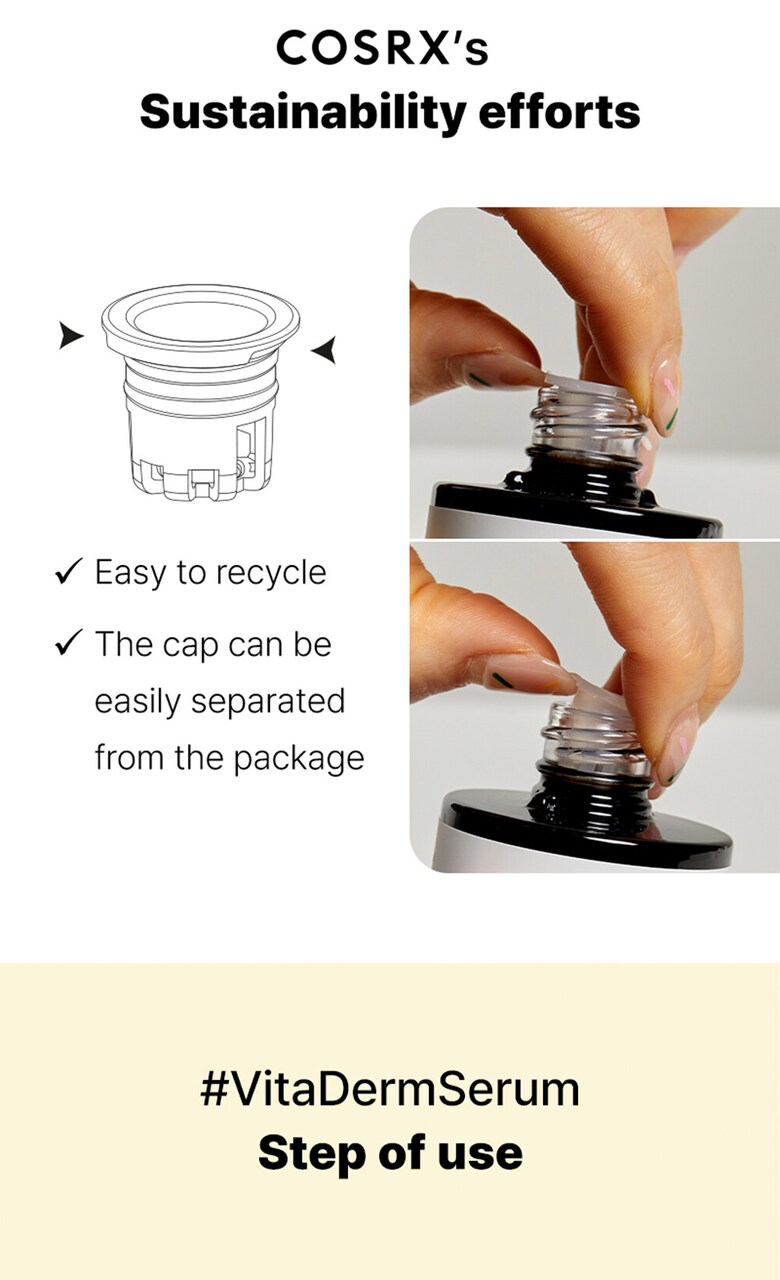 COSRX's
Sustainability efforts

✓ Easy to recycle

✓ The cap can be easily separated from the package

#VitaDermSerum
Step of use