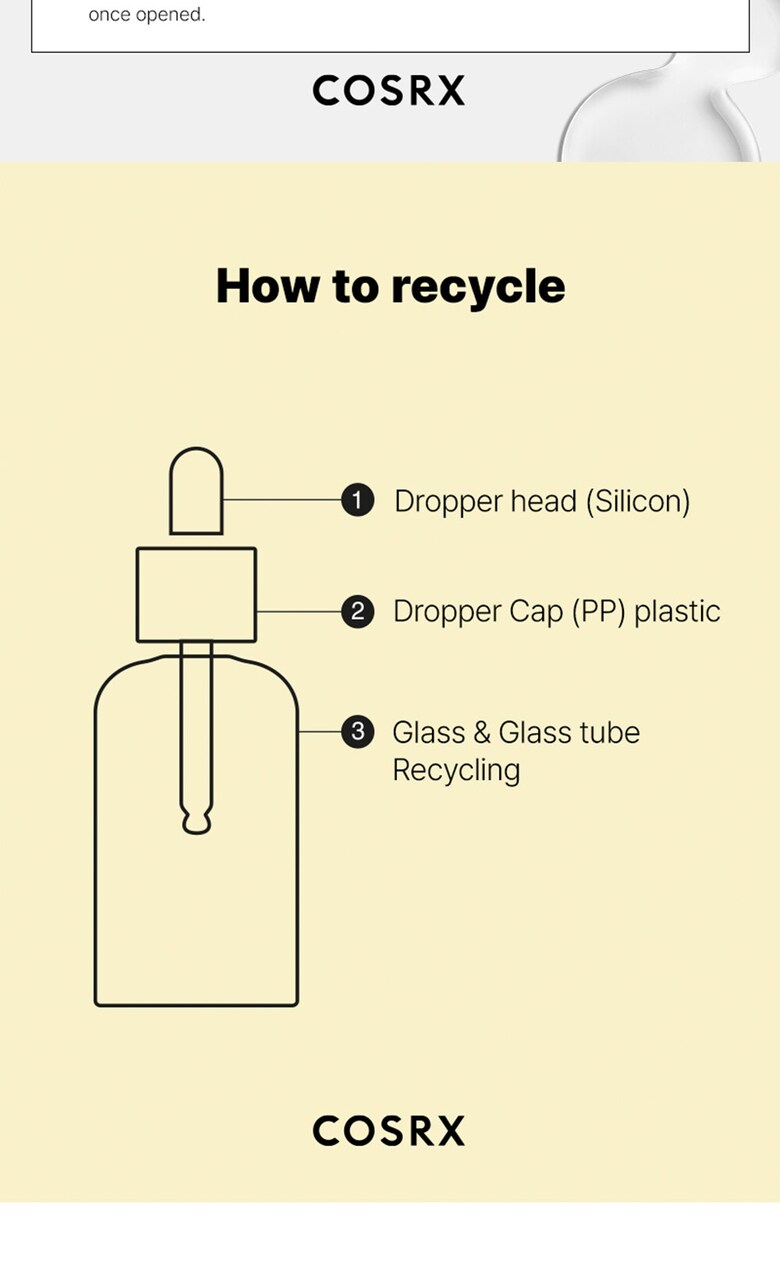 once opened.

COSRX

How to recycle

1 Dropper head (Silicon)

2 Dropper Cap (PP) plastic

3 Glass & Glass tube Recycling

COSRX